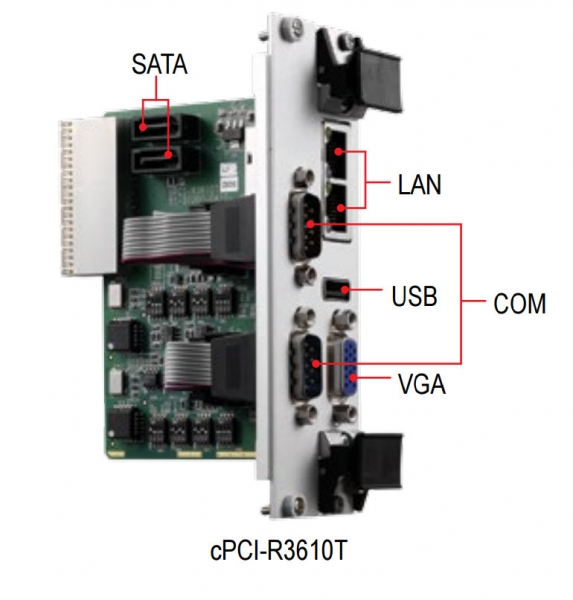 SATA

LAN

USB

COM

VGA

cPCI-R3610T